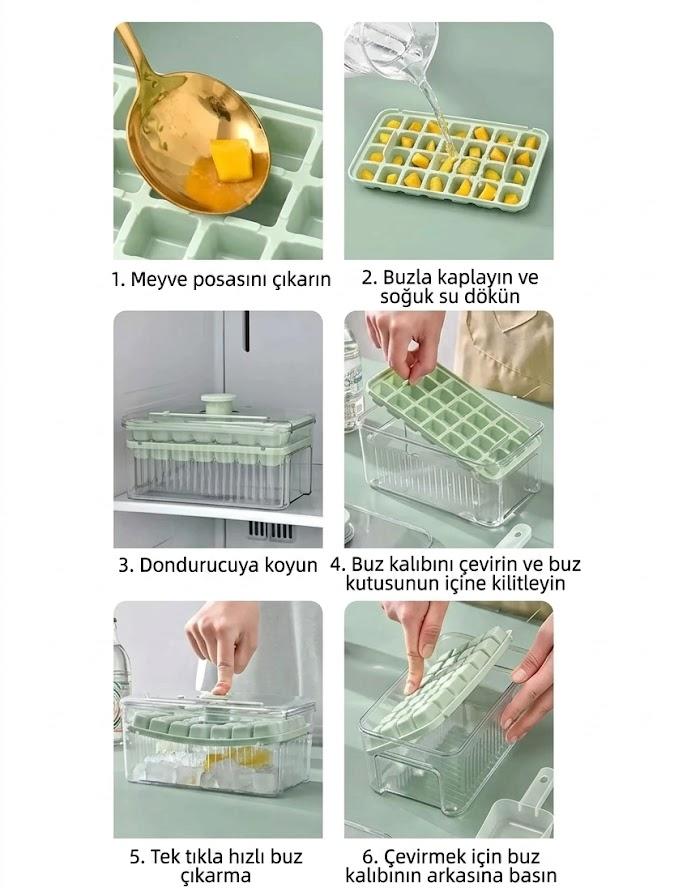 1. Meyve posasını çıkarın

2. Buzla kaplayın ve soğuk su dökün

3. Dondurucuya koyun

4. Buz kalıbını çevirin ve buz kutusunun içine kilitleyin

5. Tek tıkla hızlı buz çıkarma

6. Çevirmek için buz kalıbının arkasına basın