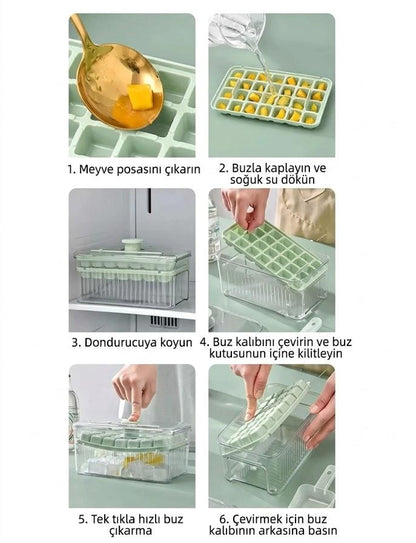 1. Meyve posasını çıkarın

2. Buzla kaplayın ve soğuk su dökün

3. Dondurucuya koyun

4. Buz kalıbını çevirin ve buz kutusunun içine kilitleyin

5. Tek tıkla hızlı buz çıkarma

6. Çevirmek için buz kalıbının arkasına basın